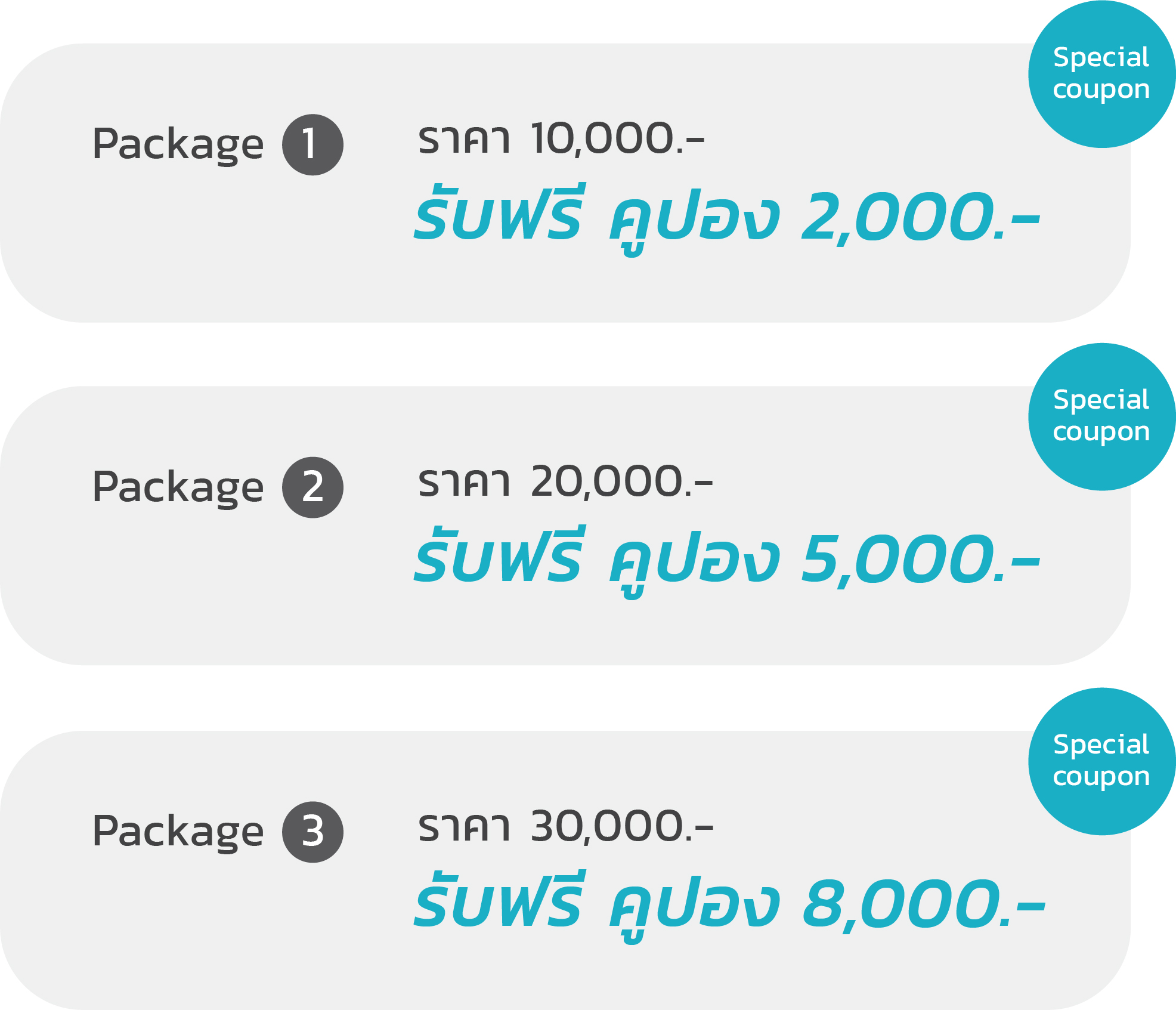 Special coupon

Package 1

ราคา 10,000.-

รับฟรี คูปอง 2,000.-

Special coupon

Package 2

ราคา 20,000.-

รับฟรี คูปอง 5,000.-

Special coupon

Package 3

ราคา 30,000.-

รับฟรี คูปอง 8,000.-